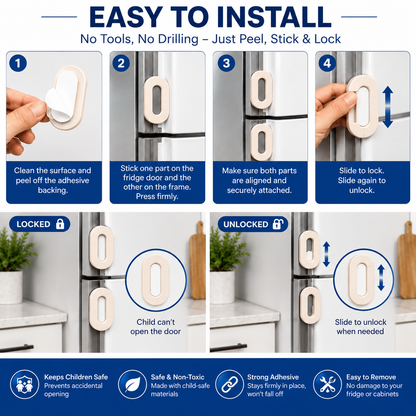 EASY TO INSTALL

No Tools, No Drilling – Just Peel, Stick & Lock

1

Clean the surface and peel off the adhesive backing.

2

Stick one part on the fridge door and the other on the frame. Press firmly.

3

Make sure both parts are aligned and securely attached.

4

Slide to lock. Slide again to unlock.

LOCKED

Child can't open the door

UNLOCKED

Slide to unlock when needed

Keeps Children Safe
Prevents accidental opening

Safe & Non-Toxic
Made with child-safe materials

Strong Adhesive
Stays firmly in place, won't fall off

Easy to Remove
No damage to your fridge or cabinets