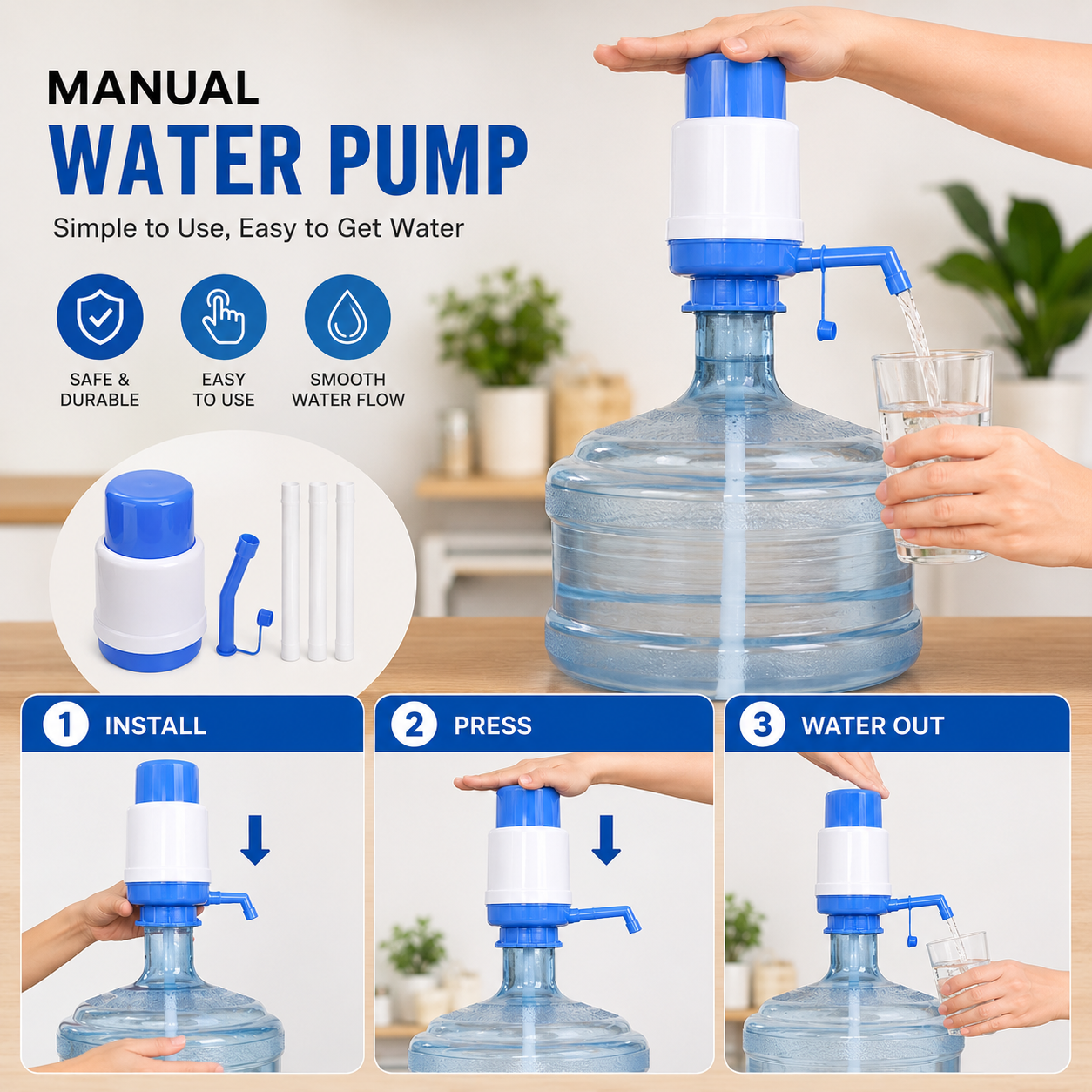 MANUAL
WATER PUMP
Simple to Use, Easy to Get Water

SAFE & DURABLE

EASY TO USE

SMOOTH WATER FLOW

1 INSTALL

2 PRESS

3 WATER OUT